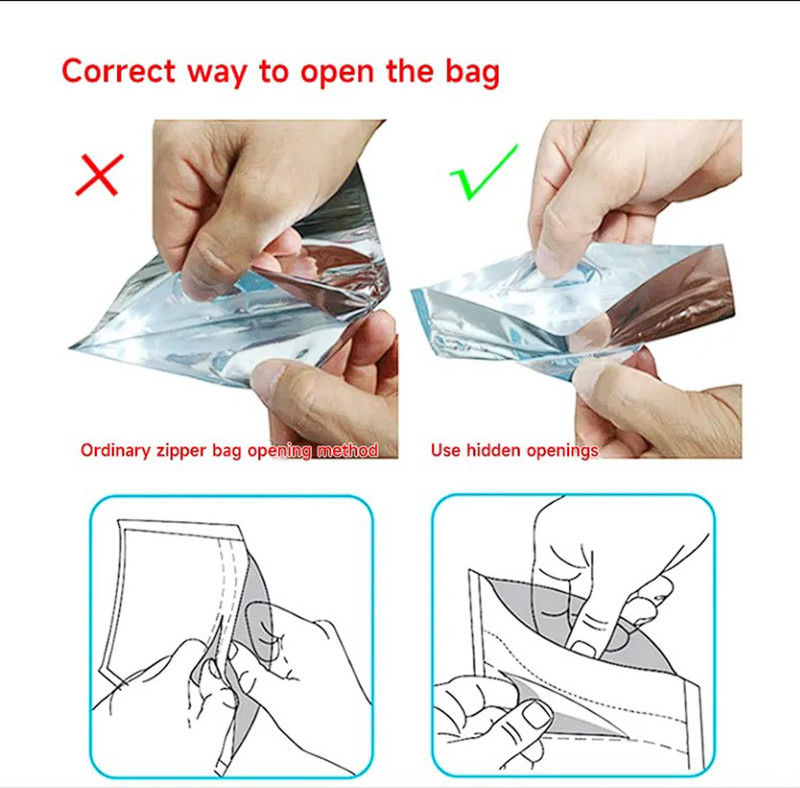 Correct way to open the bag

Ordinary zipper bag opening method

Use hidden openings